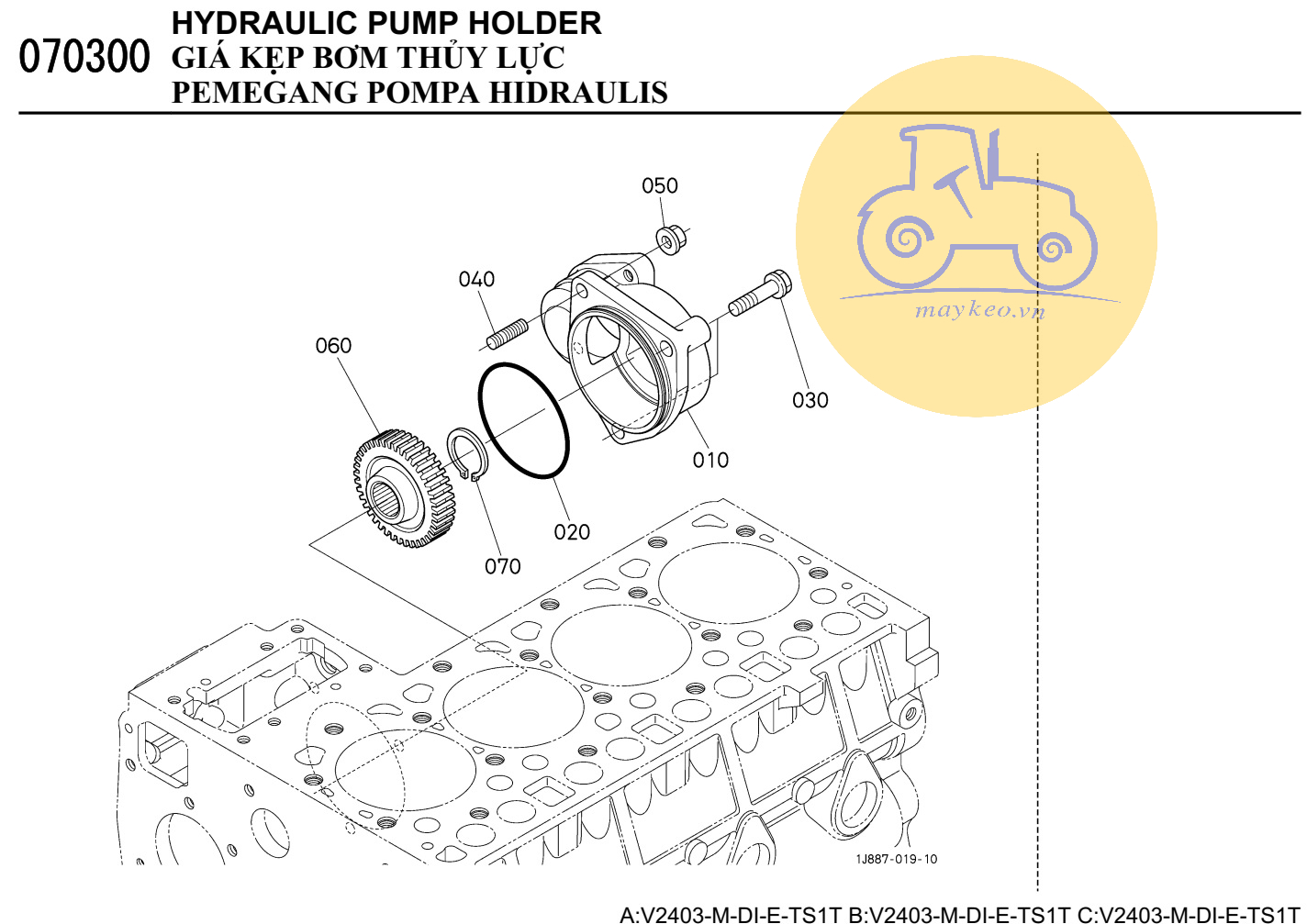 070300 HYDRAULIC PUMP HOLDER
GIÁ KẸP BƠM THỦY LỰC
PEMEGANG POMPA HIDRAULIS

maykeo.vn

050
040
060
030
010
020
070

1J887-019-10

A:V2403-M-DI-E-TS1T B:V2403-M-DI-E-TS1T C:V2403-M-DI-E-TS1T